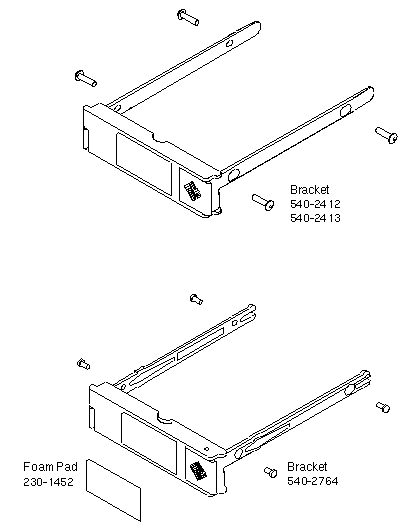 Bracket
540-2412
540-2413

Foam Pad
230-1452

Bracket
540-2764