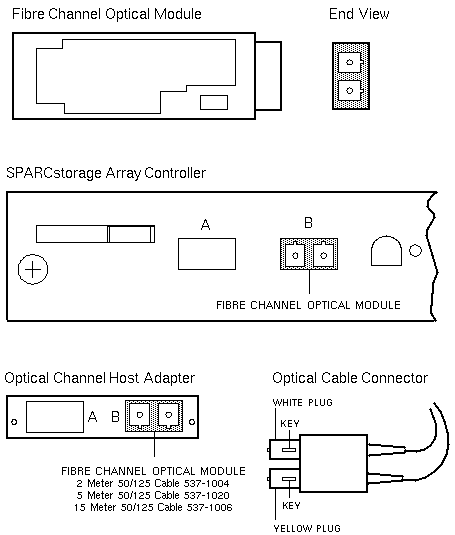 Fibre Channel Optical Module

End View

SPARCstorage Array Controller

A

B

FIBRE CHANNEL OPTICAL MODULE

Optical Channel Host Adapter

A B

FIBRE CHANNEL OPTICAL MODULE
2 Meter 50/125 Cable 537-1004
5 Meter 50/125 Cable 537-1020
15 Meter 50/125 Cable 537-1006

Optical Cable Connector

WHITE PLUG

KEY

KEY

YELLOW PLUG