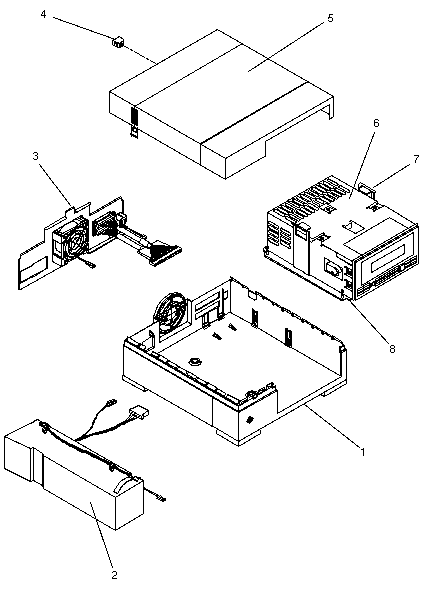 4
5
3
6
7
8
1
2