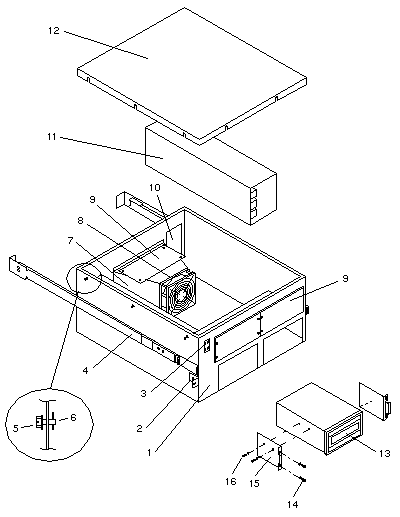 12
11
10
9
8
7
9
4
3
2
1
5
6
13
16
15
14