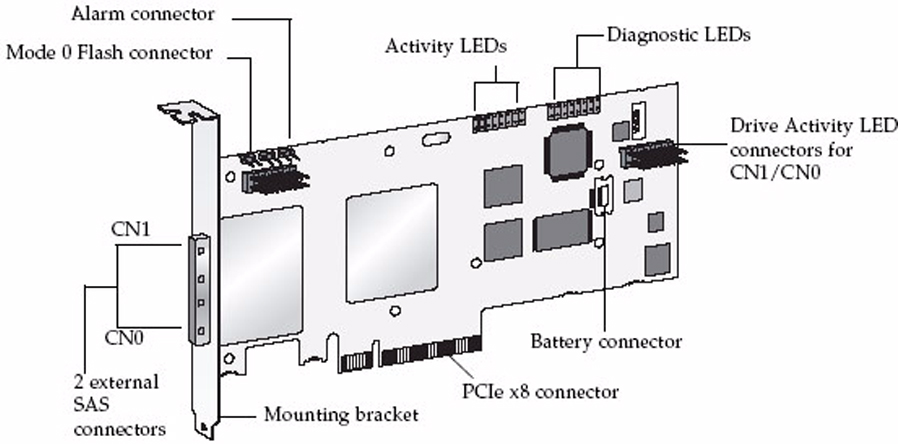 Alarm connector

Mode 0 Flash connector

Activity LEDs

Diagnostic LEDs

Drive Activity LED connectors for CN1/CN0

CN1

CN0

2 external SAS connectors

Mounting bracket

PCIe x8 connector

Battery connector