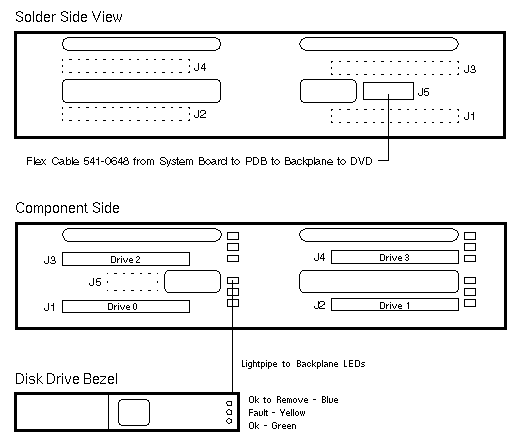 Solder Side View

J4

J3

J5

J2

J1

Flex Cable 541-0648 from System Board to PDB to Backplane to DVD

Component Side

J3 Drive 2

J4 Drive 3

J5

J1 Drive 0

J2 Drive 1

Lightpipe to Backplane LEDs

Disk Drive Bezel

Ok to Remove - Blue
Fault - Yellow
Ok - Green