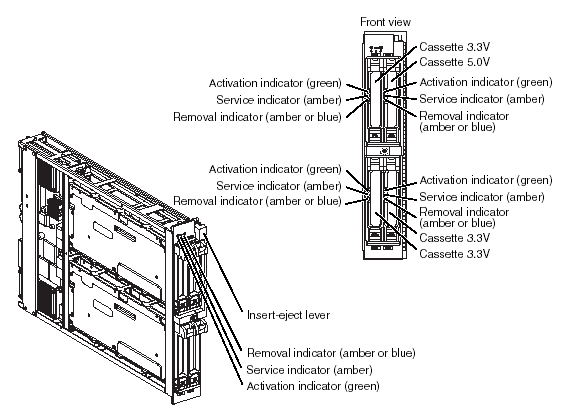 Front view

Cassette 3.3V
Cassette 5.0V
Activation indicator (green)
Service indicator (amber)
Removal indicator (amber or blue)

Activation indicator (green)
Service indicator (amber)
Removal indicator (amber or blue)

Activation indicator (green)
Service indicator (amber)
Removal indicator (amber or blue)

Activation indicator (green)
Service indicator (amber)
Removal indicator (amber or blue)
Cassette 3.3V
Cassette 3.3V

Insert-eject lever

Removal indicator (amber or blue)
Service indicator (amber)
Activation indicator (green)