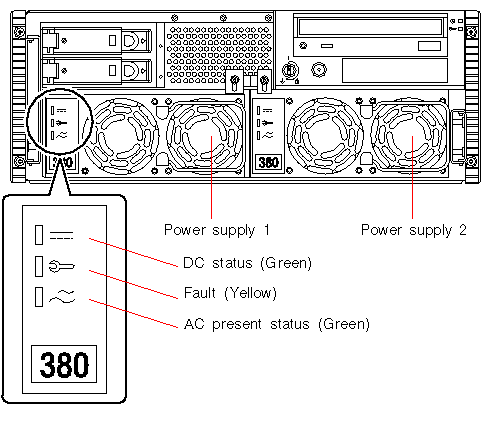 380

380

Power supply 1

Power supply 2

DC status (Green)

Fault (Yellow)

AC present status (Green)

380