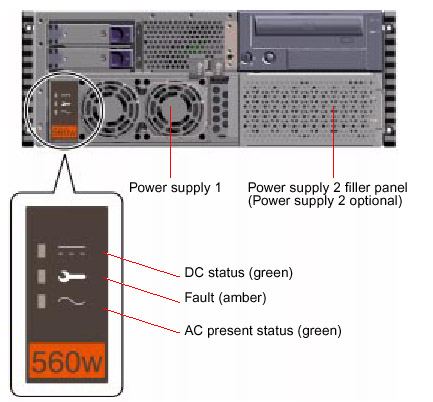 560w

Power supply 1

Power supply 2 filler panel
(Power supply 2 optional)

DC status (green)

Fault (amber)

AC present status (green)

560w