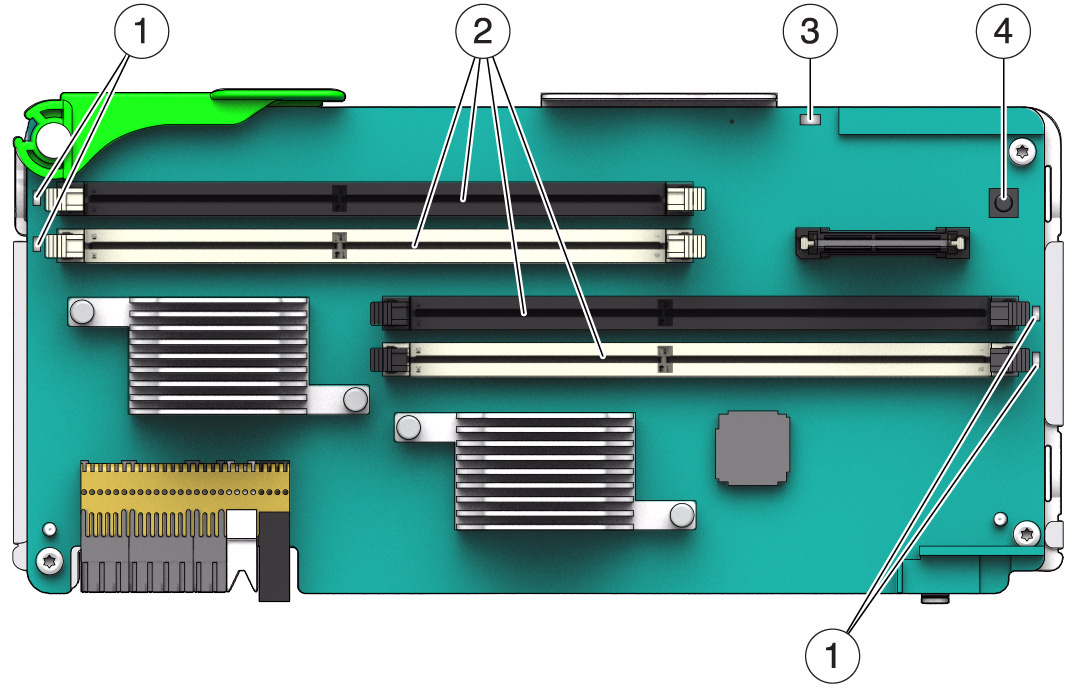 1
2
3
4
1