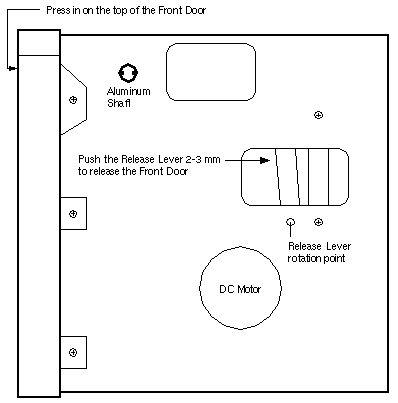 Press in on the top of the Front Door

Aluminum Shaft

Push the Release Lever 2-3 mm to release the Front Door

Release Lever rotation point

DC Motor