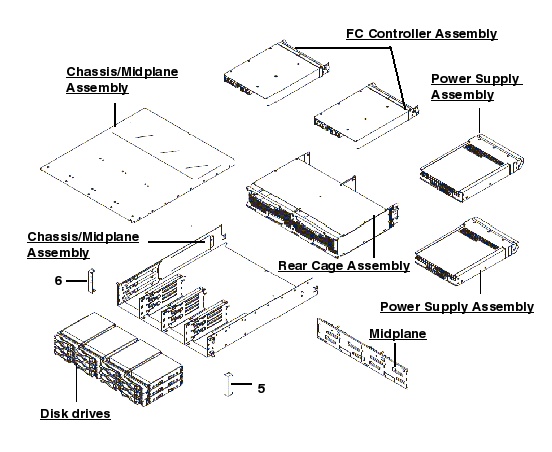 FC Controller Assembly

Chassis/Midplane Assembly

Power Supply Assembly

Chassis/Midplane Assembly

Rear Cage Assembly

6

Power Supply Assembly

Midplane

5

Disk drives