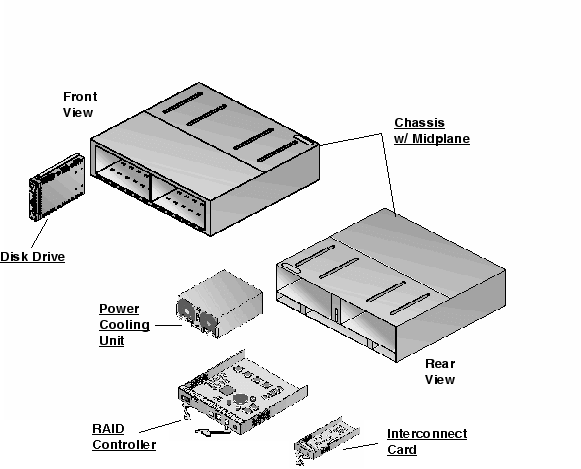 Front View

Chassis w/ Midplane

Disk Drive

Power Cooling Unit

Rear View

RAID Controller

Interconnect Card