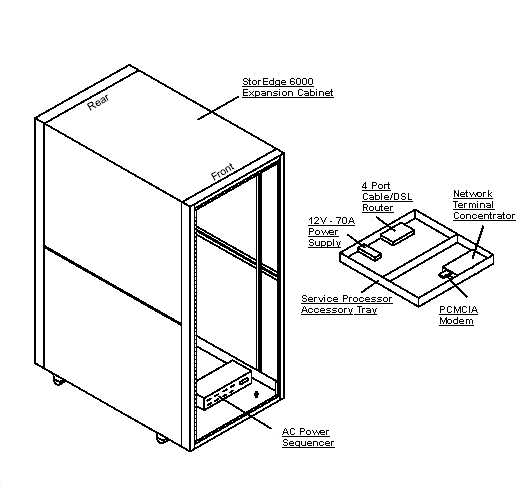 StorEdge 6000
Expansion Cabinet

Rear

Front

4 Port
Cable/DSL
Router

Network
Terminal
Concentrator

12V - 70A
Power
Supply

Service Processor
Accessory Tray

PCMCIA
Modem

AC Power
Sequencer