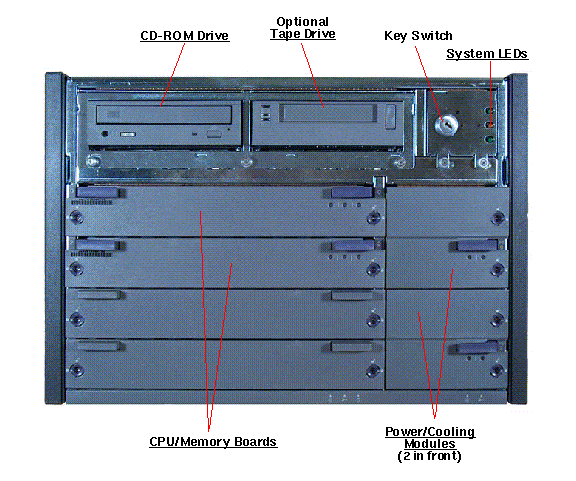 CD-ROM Drive

Optional
Tape Drive

Key Switch

System LEDs

CPU/Memory Boards

Power/Cooling
Modules
(2 in front)