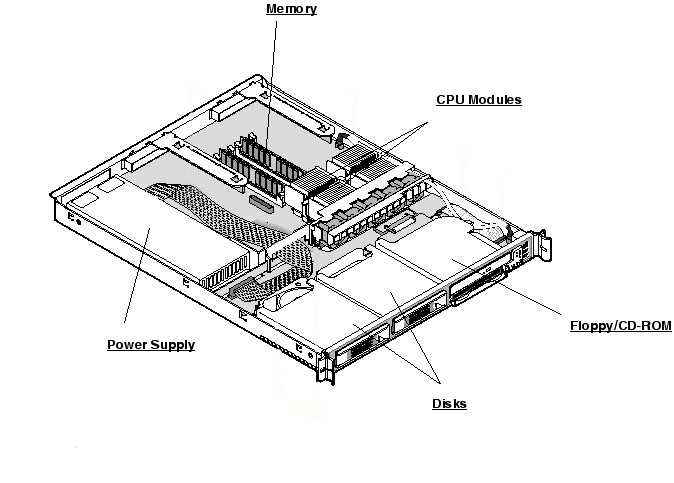 Memory

CPU Modules

Power Supply

Floppy/CD-ROM

Disks