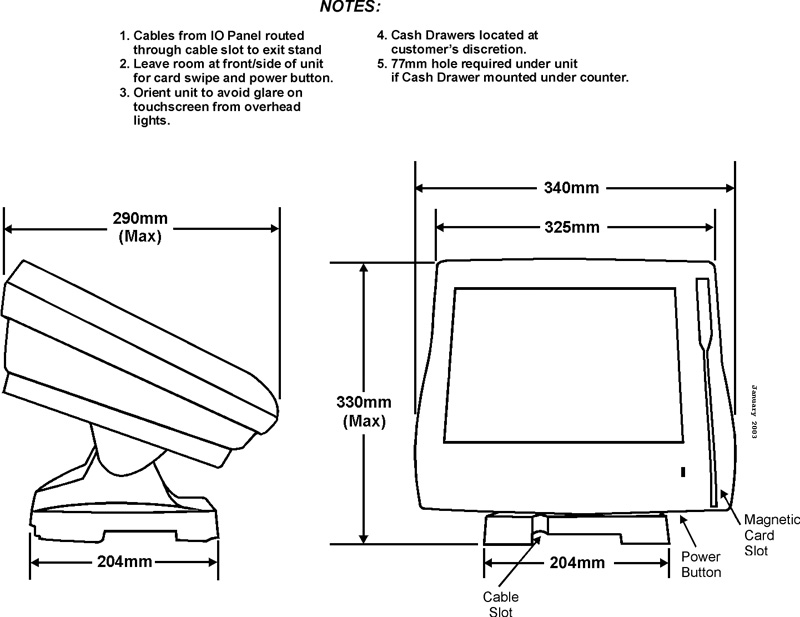 NOTES:

1. Cables from IO Panel routed through cable slot to exit stand
2. Leave room at front/side of unit for card swipe and power button.
3. Orient unit to avoid glare on touchscreen from overhead lights.

4. Cash Drawers located at customer's discretion.
5. 77mm hole required under unit if Cash Drawer mounted under counter.

290mm (Max)

204mm

340mm

325mm

330mm (Max)

January 2003

204mm

Cable Slot

Power Button

Magnetic Card Slot