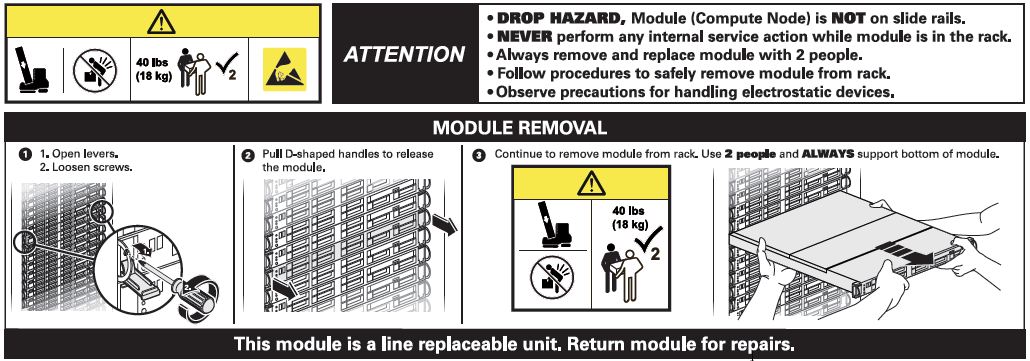 40 lbs (18 kg) 2

ATTENTION

• DROP HAZARD, Module (Compute Node) is NOT on slide rails.
• NEVER perform any internal service action while module is in the rack.
• Always remove and replace module with 2 people.
• Follow procedures to safely remove module from rack.
• Observe precautions for handling electrostatic devices.

MODULE REMOVAL

1 1. Open levers.
2. Loosen screws.

2 Pull D-shaped handles to release the module.

3 Continue to remove module from rack. Use 2 people and ALWAYS support bottom of module.

40 lbs (18 kg) 2

This module is a line replaceable unit. Return module for repairs.