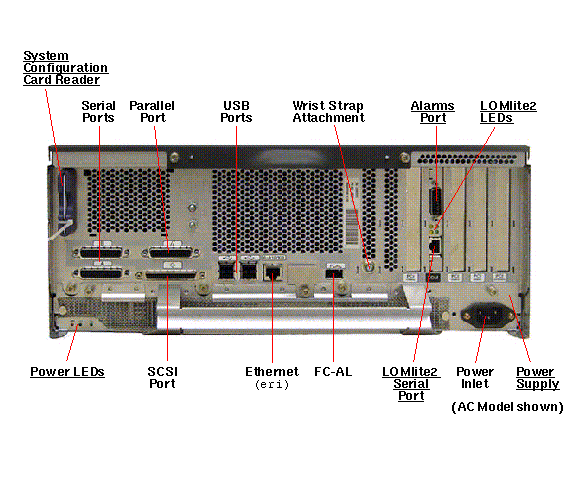 System Configuration Card Reader

Serial Ports

Parallel Port

USB Ports

Wrist Strap Attachment

Alarms Port

LOMlite2 LEDs

Power LEDs

SCSI Port

Ethernet (eri)

FC-AL

LOMlite2 Serial Port

Power Inlet

Power Supply

(AC Model shown)