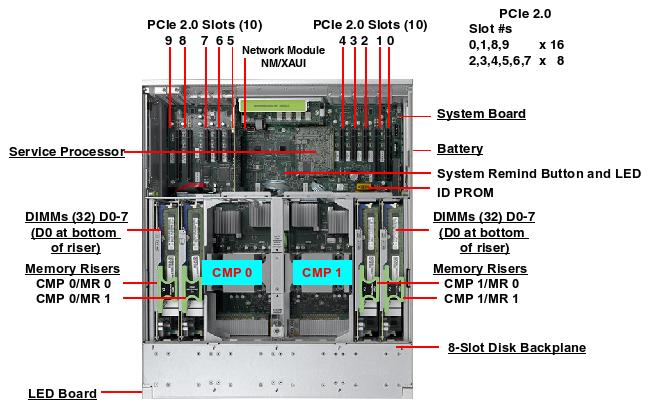 PCIe 2.0 Slots (10)
9 8 7 6 5

Network Module
NM/XAUI

PCIe 2.0 Slots (10)
4 3 2 1 0

PCIe 2.0
Slot #s
0,1,8,9 x 16
2,3,4,5,6,7 x 8

System Board

Service Processor

Battery

System Remind Button and LED

ID PROM

DIMMs (32) D0-7
(D0 at bottom
of riser)

Memory Risers
CMP 0/MR 0
CMP 0/MR 1

CMP 0

CMP 1

DIMMs (32) D0-7
(D0 at bottom
of riser)

Memory Risers
CMP 1/MR 0
CMP 1/MR 1

8-Slot Disk Backplane

LED Board