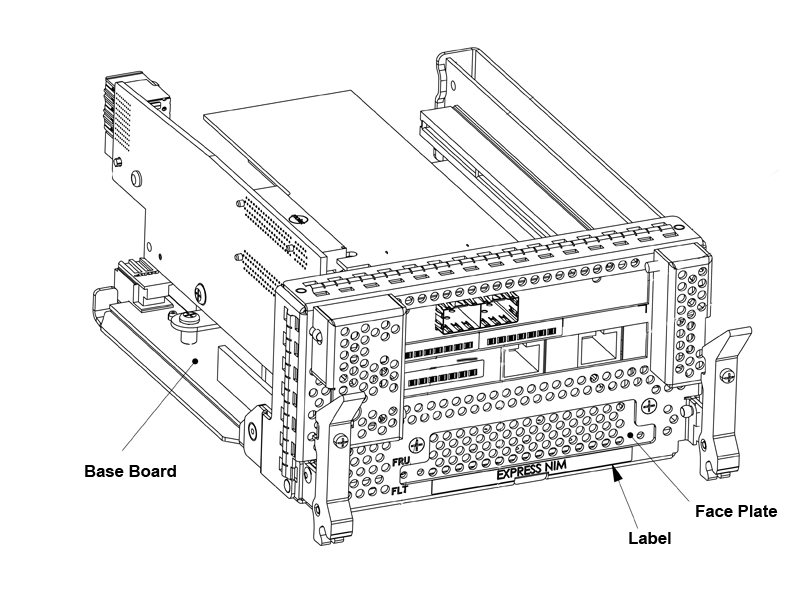 Base Board

FRU

FLT

EXPRESS NIM

Face Plate

Label