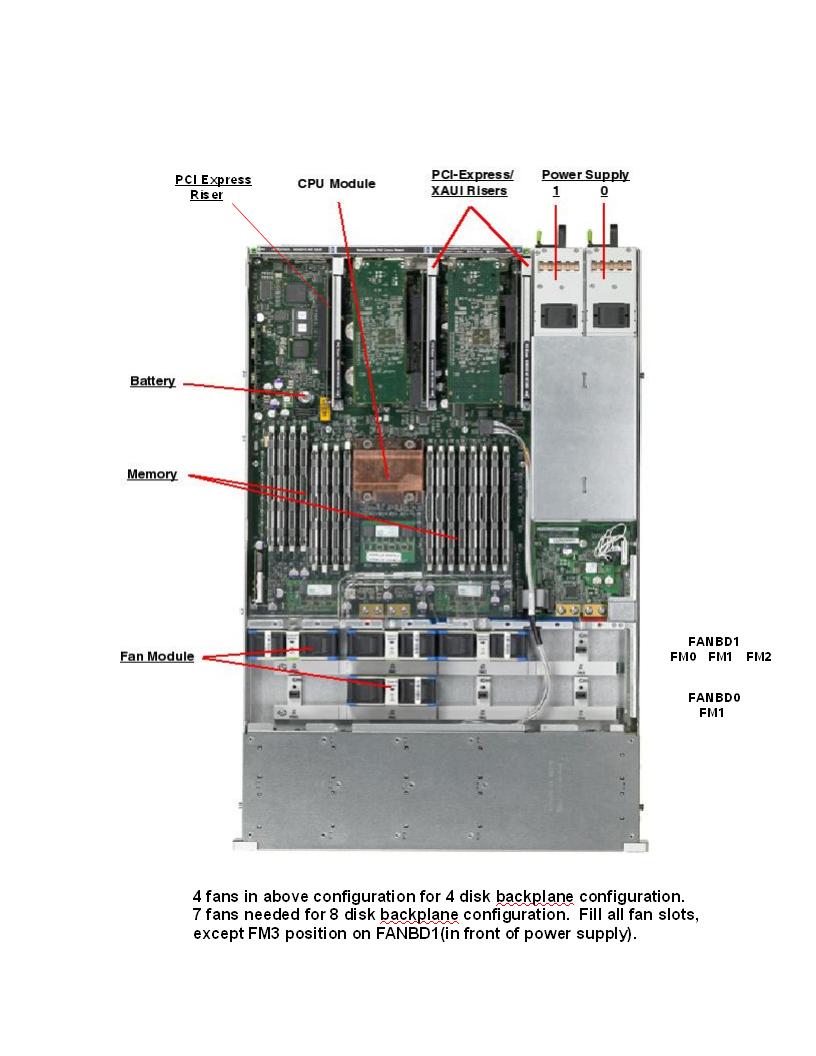 PCI Express Riser

CPU Module

PCI-Express/ XAUI Risers

Power Supply
1 0

Battery

Memory

Fan Module

FANBD1
FM0 FM1 FM2

FANBD0
FM1

4 fans in above configuration for 4 disk backplane configuration.
7 fans needed for 8 disk backplane configuration. Fill all fan slots, except FM3 position on FANBD1(in front of power supply).