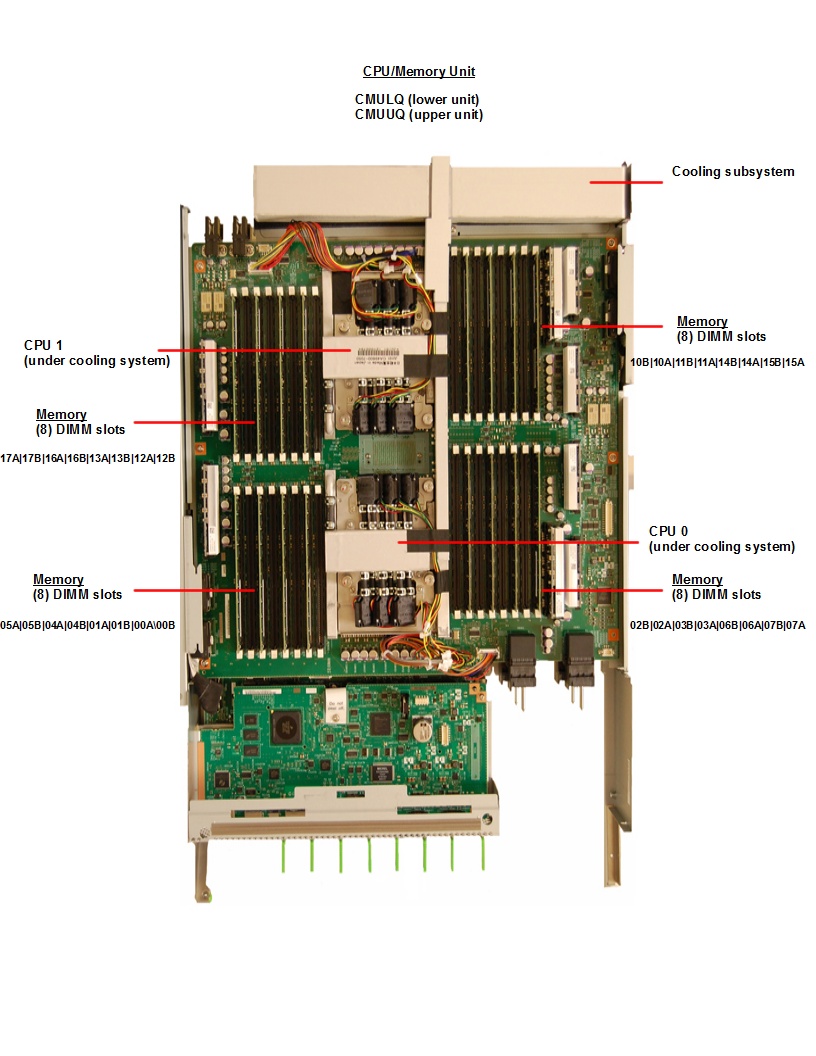 CPU/Memory Unit

CMULQ (lower unit)
CMUUQ (upper unit)

Cooling subsystem

Memory
(8) DIMM slots

10B|10A|11B|11A|14B|14A|15B|15A

CPU 1
(under cooling system)

Memory
(8) DIMM slots

17A|17B|16A|16B|13A|13B|12A|12B

CPU 0
(under cooling system)

Memory
(8) DIMM slots

05A|05B|04A|04B|01A|01B|00A|00B

Memory
(8) DIMM slots

02B|02A|03B|03A|06B|06A|07B|07A