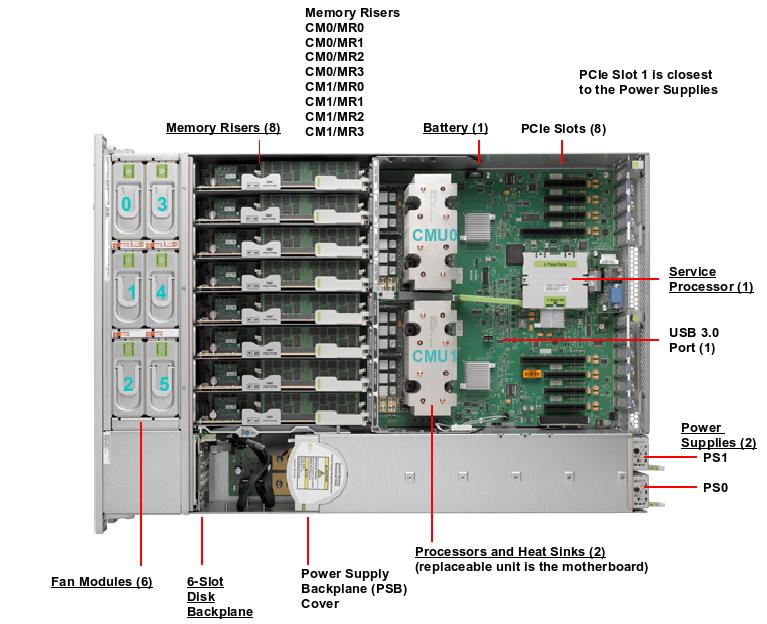 Memory Risers
CM0/MR0
CM0/MR1
CM0/MR2
CM0/MR3
CM1/MR0
CM1/MR1
CM1/MR2
CM1/MR3

PCIe Slot 1 is closest to the Power Supplies

Memory Risers (8)

Battery (1)

PCIe Slots (8)

0 3 1 4 2 5

CMU0

CMU1

Service Processor (1)

USB 3.0 Port (1)

Power Supplies (2)

PS1

PS0

Processors and Heat Sinks (2)
(replaceable unit is the motherboard)

Fan Modules (6)

6-Slot Disk Backplane

Power Supply Backplane (PSB) Cover