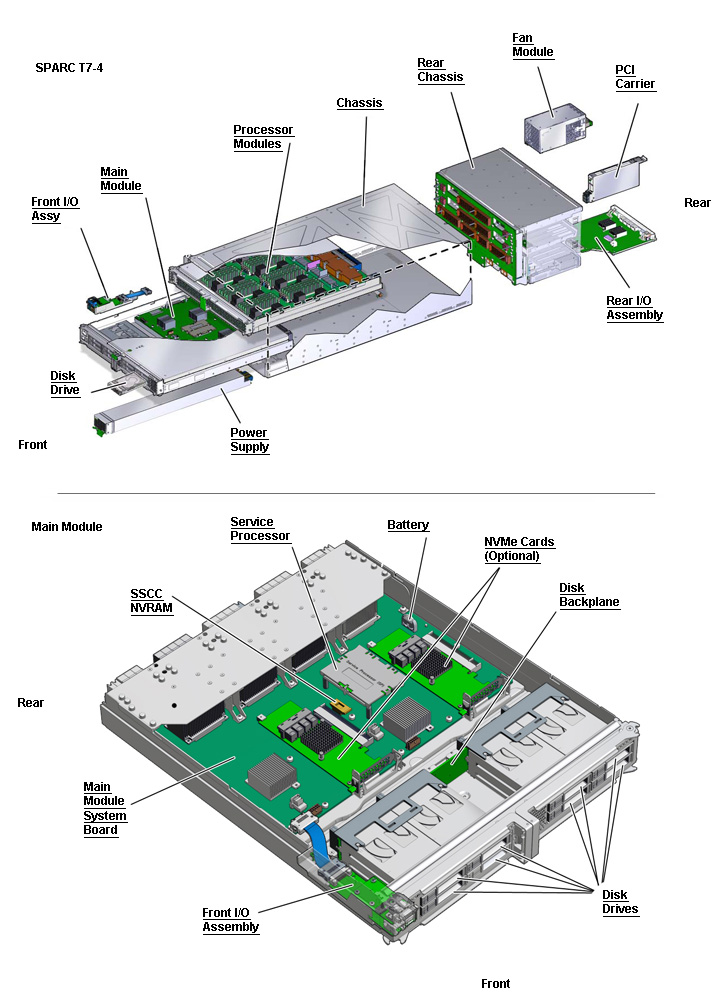 SPARC T7-4

Fan Module

Rear Chassis

PCI Carrier

Chassis

Processor Modules

Main Module

Front I/O Assy

Rear

Rear I/O Assembly

Disk Drive

Power Supply

Front

Main Module

Service Processor

Battery

NVMe Cards (Optional)

SSCC NVRAM

Disk Backplane

Rear

Main Module System Board

Front I/O Assembly

Disk Drives

Front