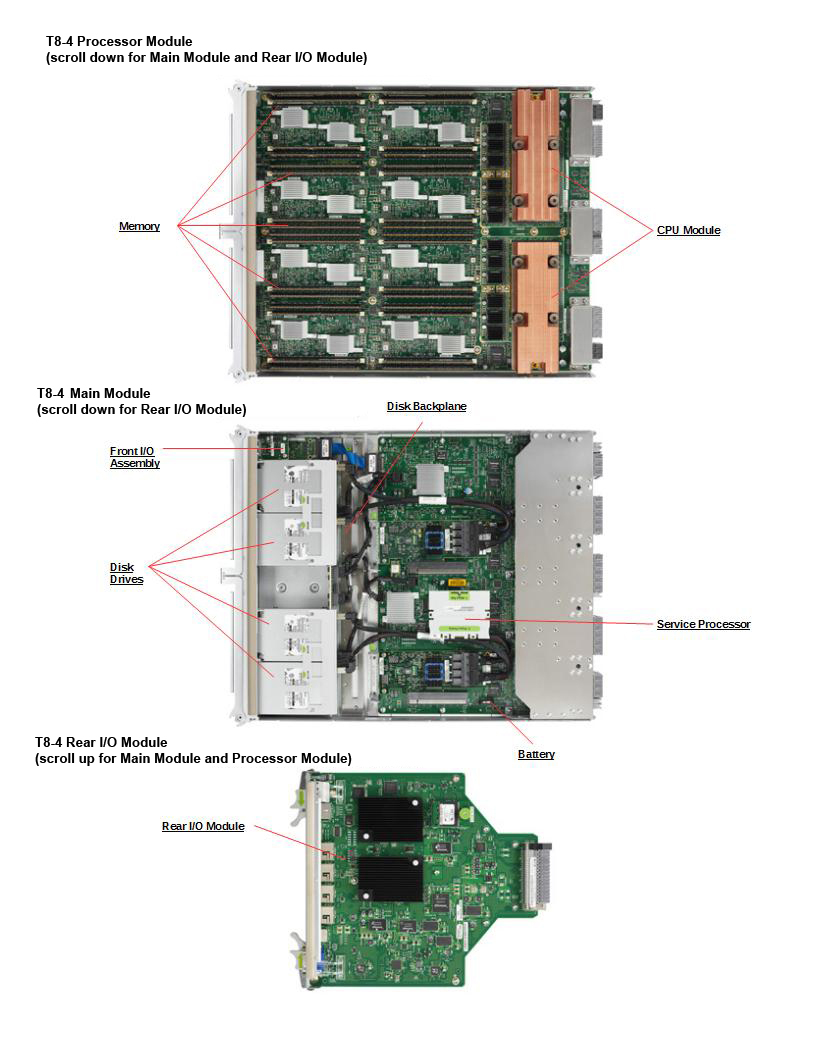 T8-4 Processor Module
(scroll down for Main Module and Rear I/O Module)

Memory

CPU Module

T8-4 Main Module
(scroll down for Rear I/O Module)

Disk Backplane

Front I/O Assembly

Disk Drives

Service Processor

Battery

T8-4 Rear I/O Module
(scroll up for Main Module and Processor Module)

Rear I/O Module