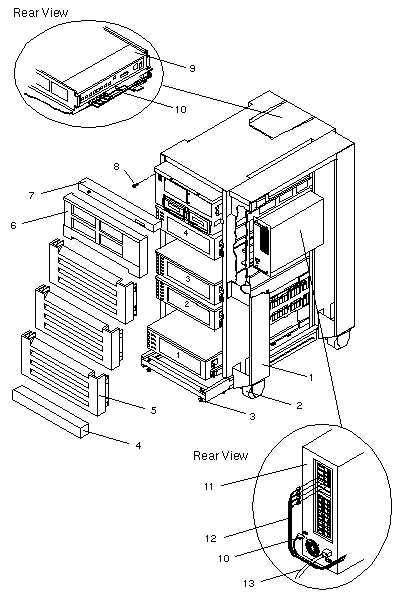 Rear View

9

10

8

7

6

4

3

2

1

1

2

3

5

4

Rear View

11

12

10

13