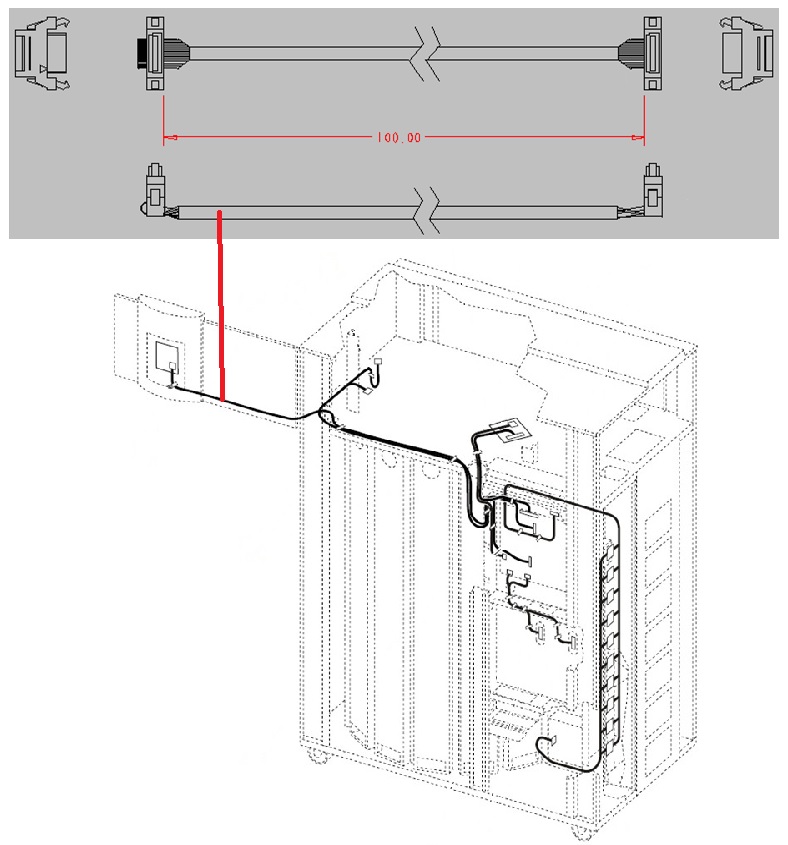 100.00