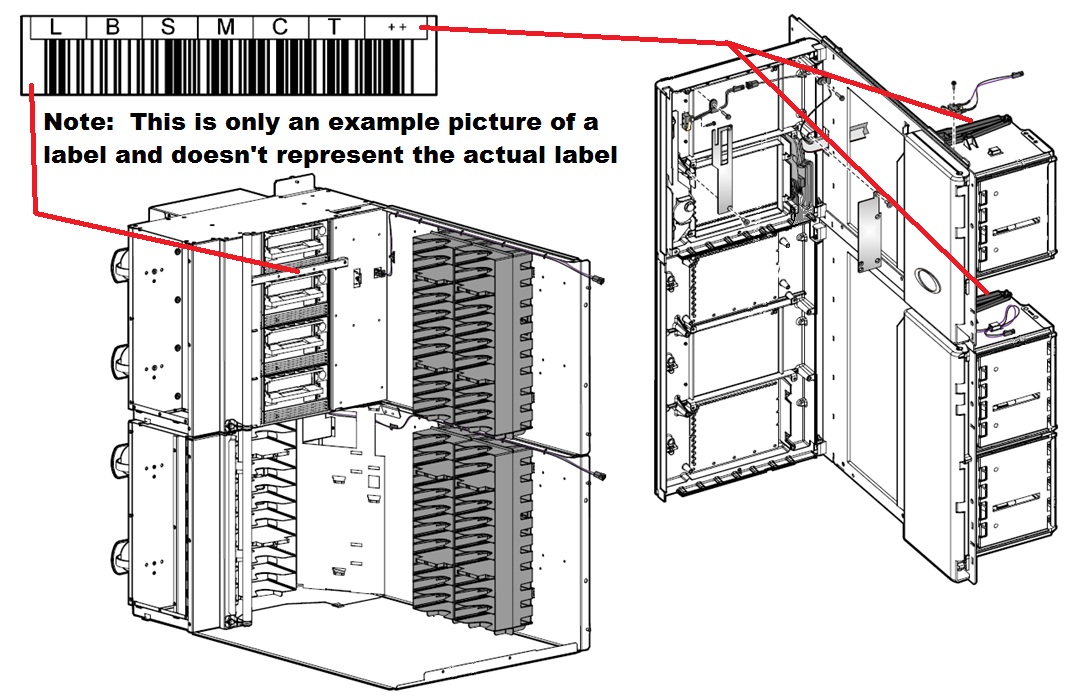 L B S M C T ++

Note: This is only an example picture of a label and doesn't represent the actual label