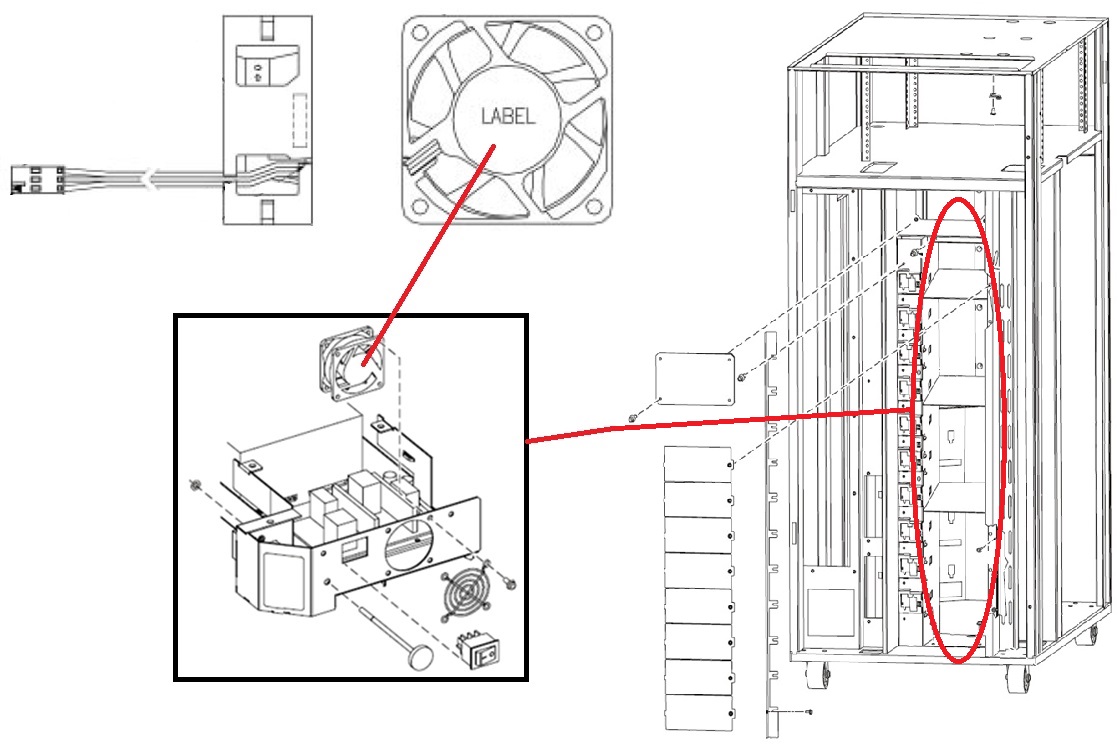 LABEL