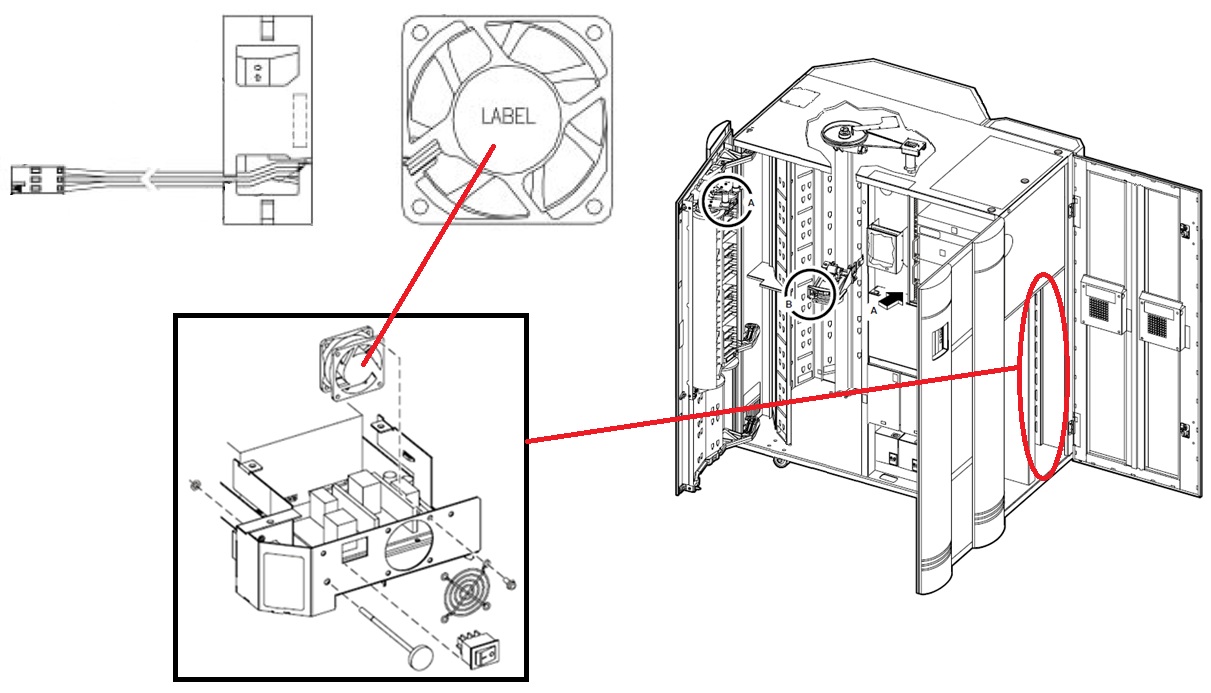 LABEL

A

B

A