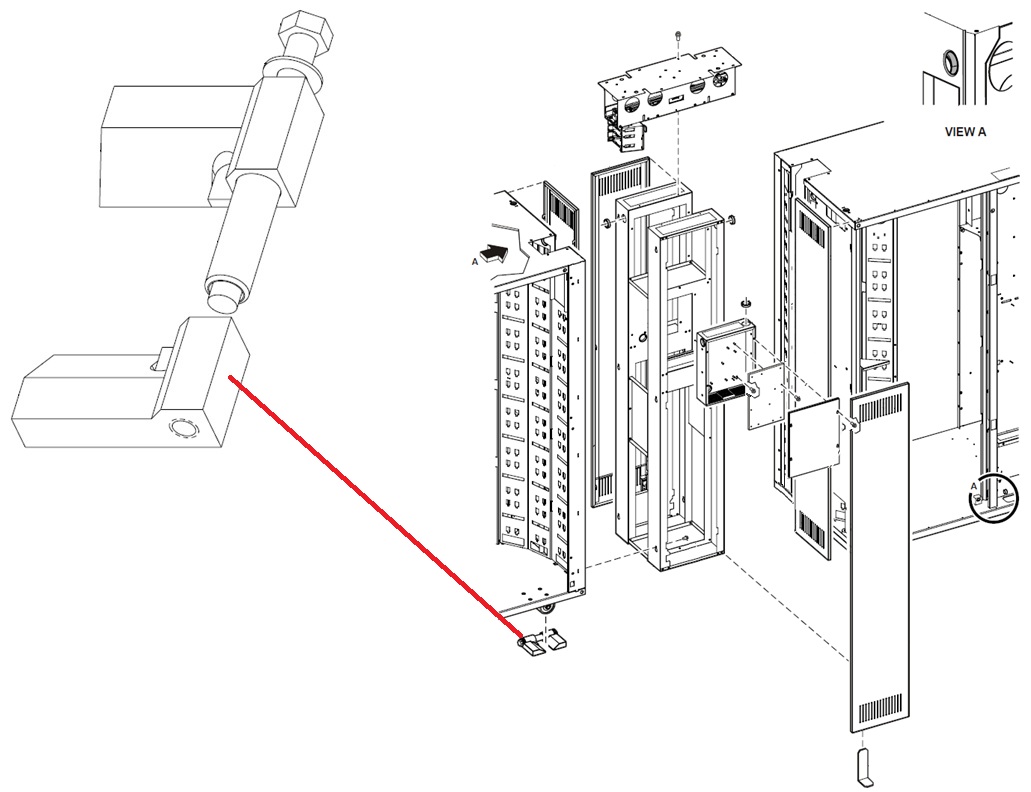 VIEW A

A

A