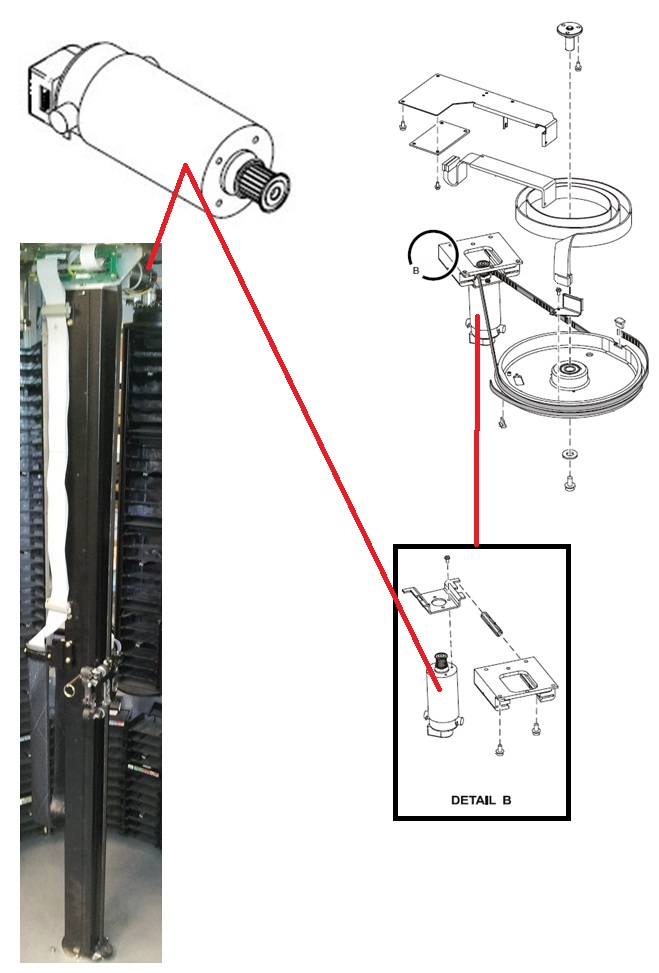 B

DETAIL B