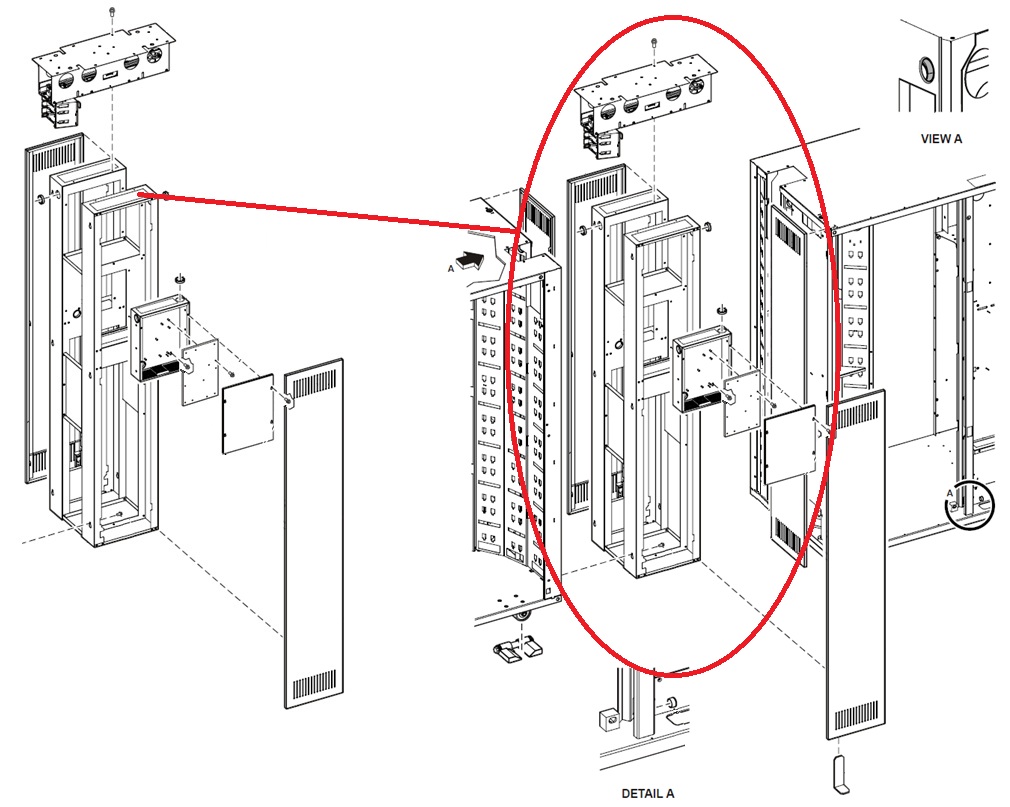 VIEW A

A

A

DETAIL A