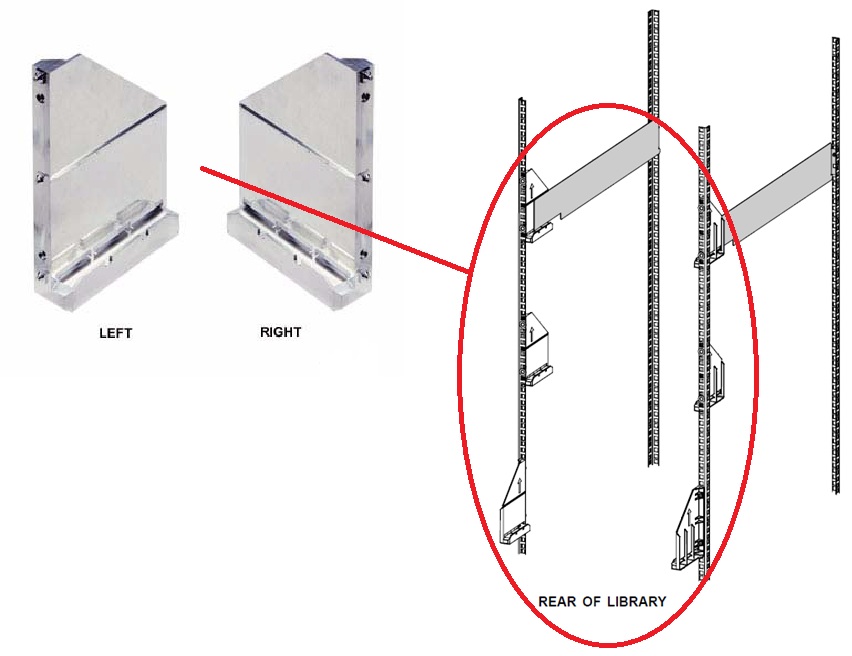 LEFT

RIGHT

REAR OF LIBRARY