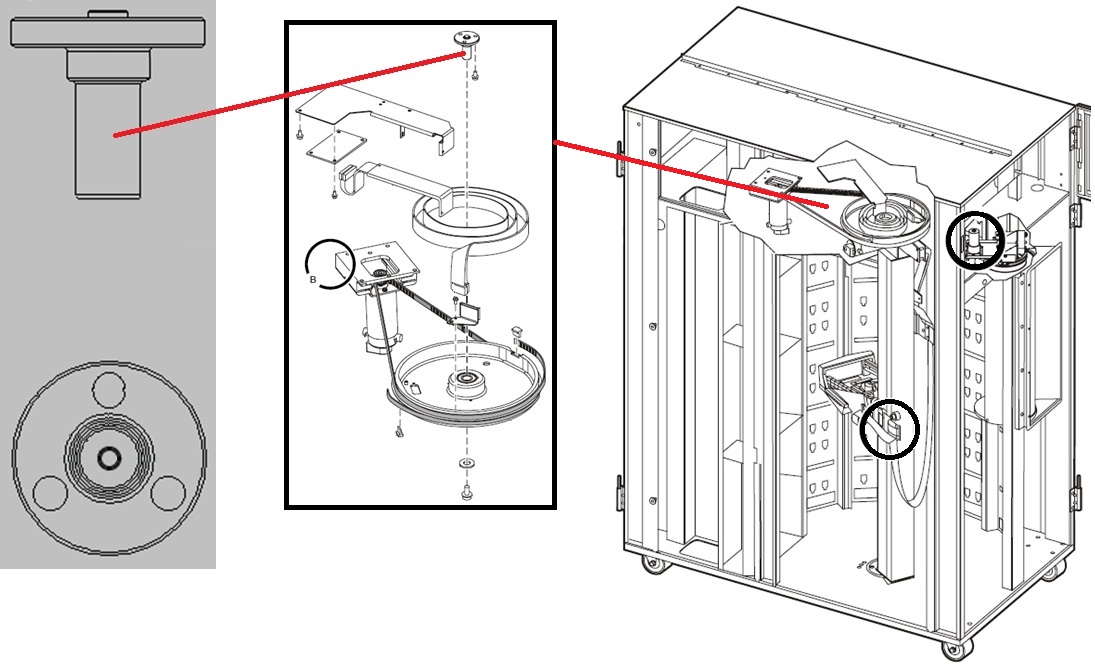 B