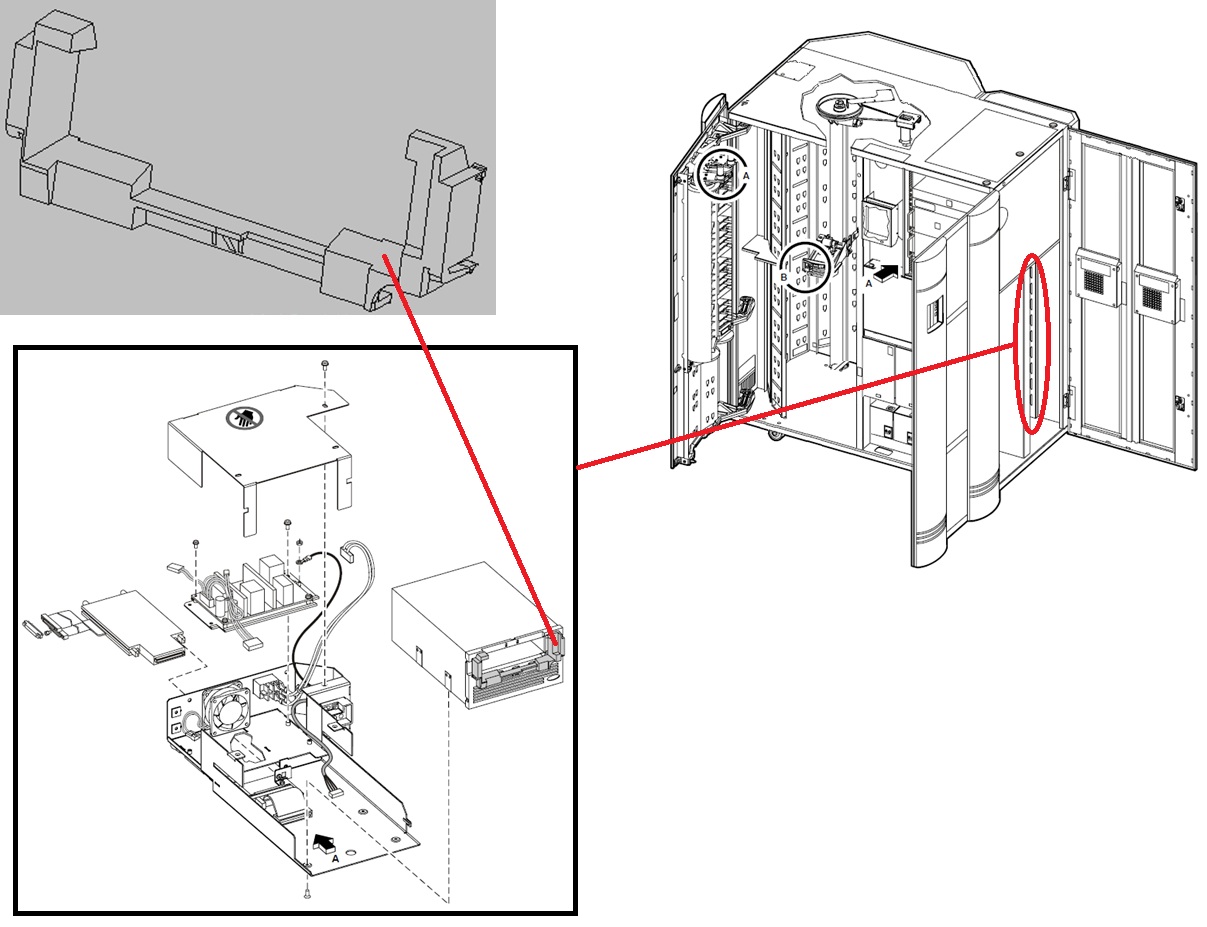 A

B

A

A