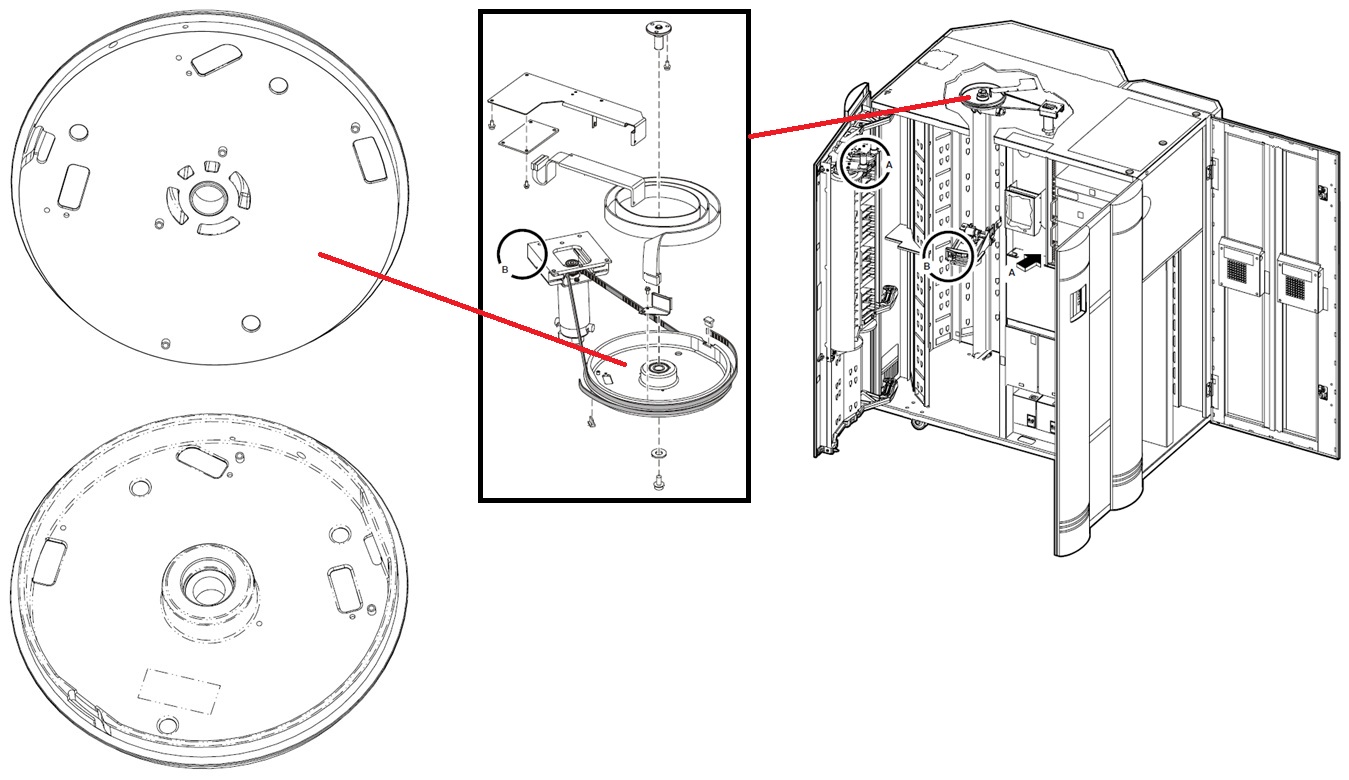 B

A

B

A