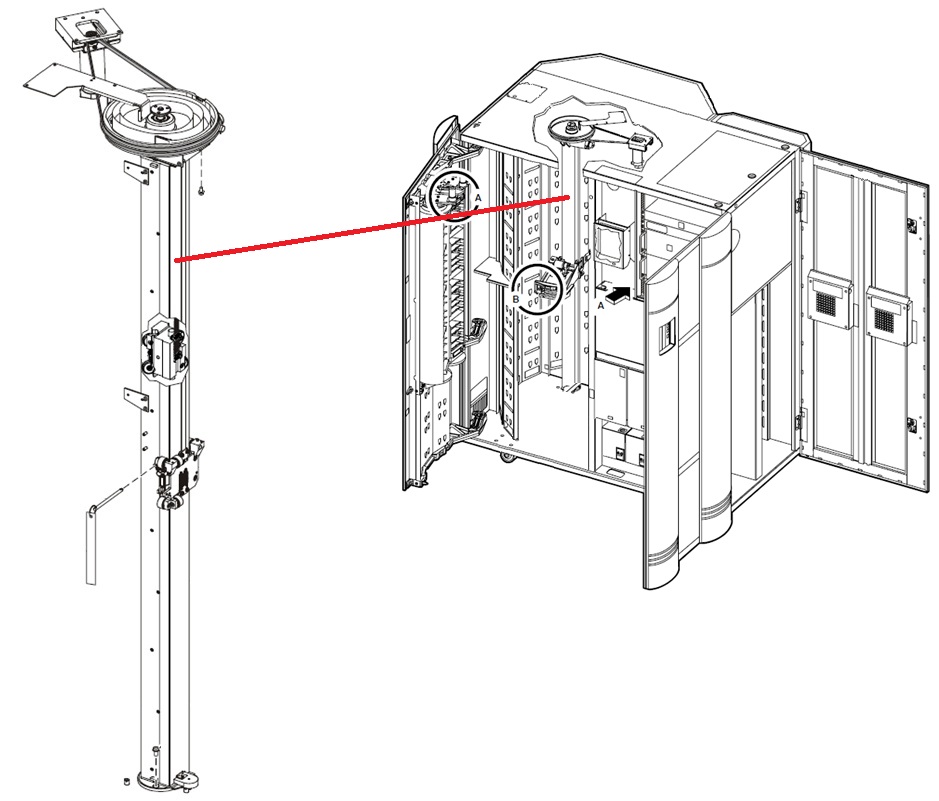 A
B
A