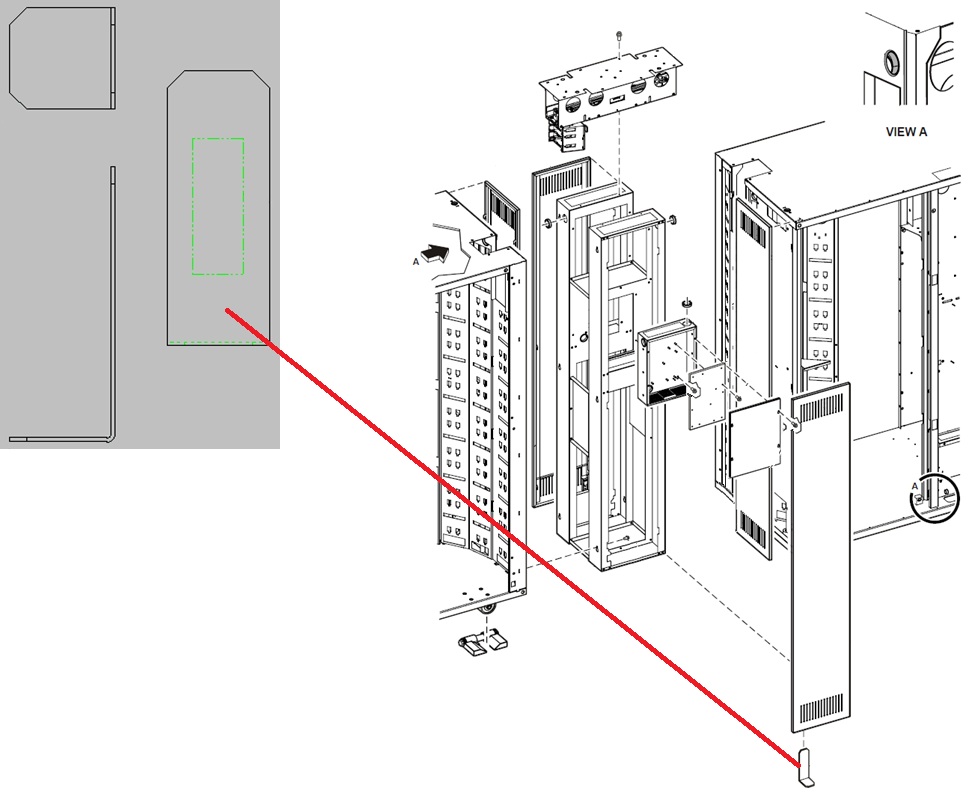 VIEW A

A

A