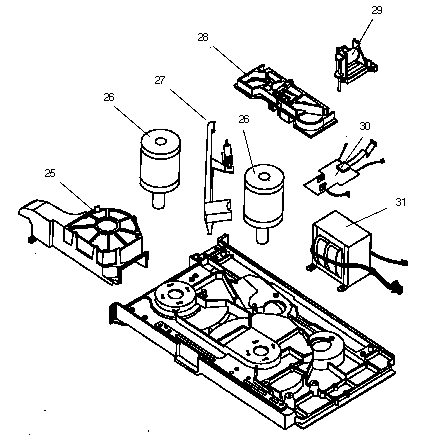 29
28
27
26
26
30
25
31