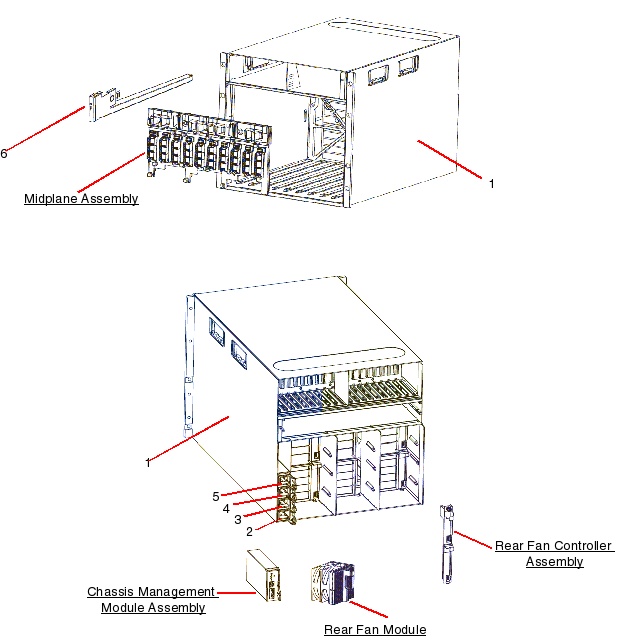 6

Midplane Assembly

1

1

5

4

3

2

Rear Fan Controller Assembly

Chassis Management Module Assembly

Rear Fan Module