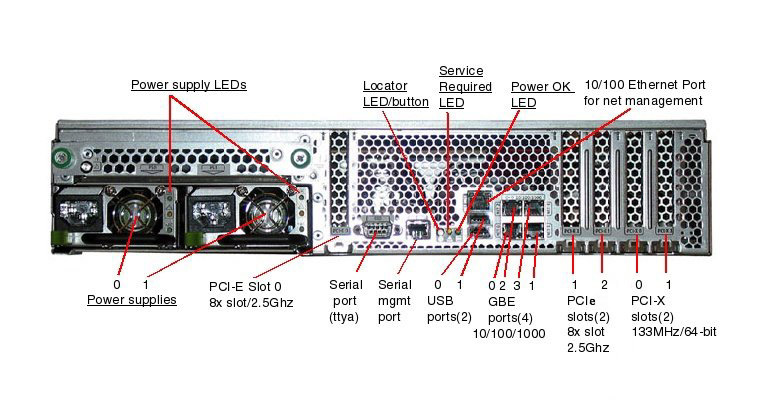 Power supply LEDs

Locator LED/button

Service Required LED

Power OK LED

10/100 Ethernet Port for net management

0 1
Power supplies

PCI-E Slot 0
8x slot/2.5Ghz

Serial port (ttya)

Serial mgmt port

0 1
USB ports(2)

0 2 3 1
GBE ports(4)
10/100/1000

1 2
PCIe slots(2)
8x slot
2.5Ghz

0 1
PCI-X slots(2)
133MHz/64-bit