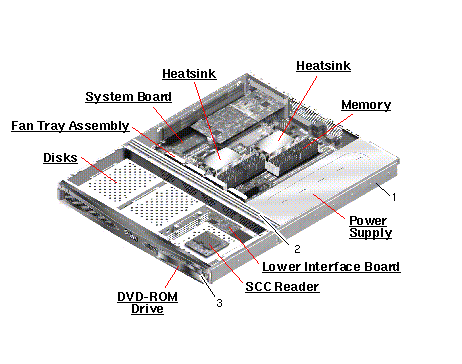 Heatsink
Heatsink
System Board
Memory
Fan Tray Assembly
Disks
1
Power Supply
2
Lower Interface Board
SCC Reader
DVD-ROM Drive
3