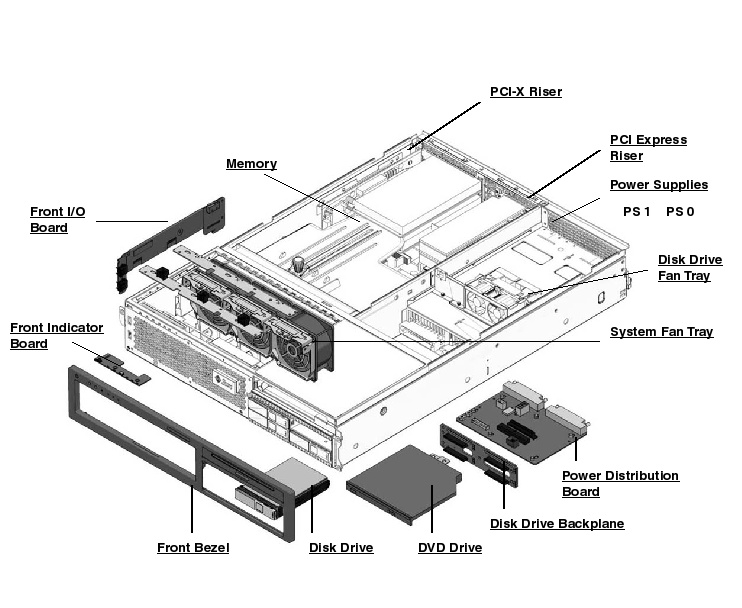 PCI-X Riser

PCI Express Riser

Memory

Power Supplies

PS 1 PS 0

Front I/O Board

Disk Drive Fan Tray

Front Indicator Board

System Fan Tray

Power Distribution Board

Disk Drive Backplane

Front Bezel

Disk Drive

DVD Drive