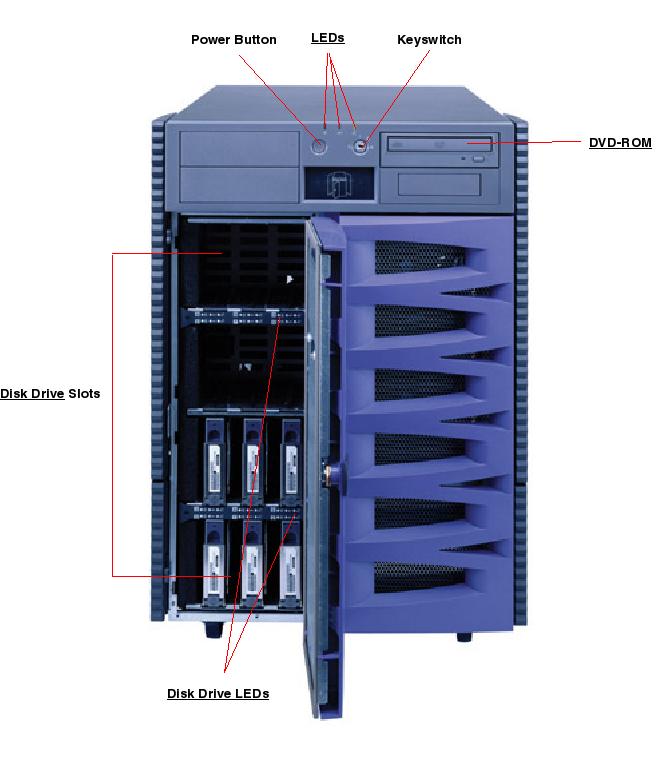 Power Button

LEDs

Keyswitch

DVD-ROM

Disk Drive Slots

Disk Drive LEDs