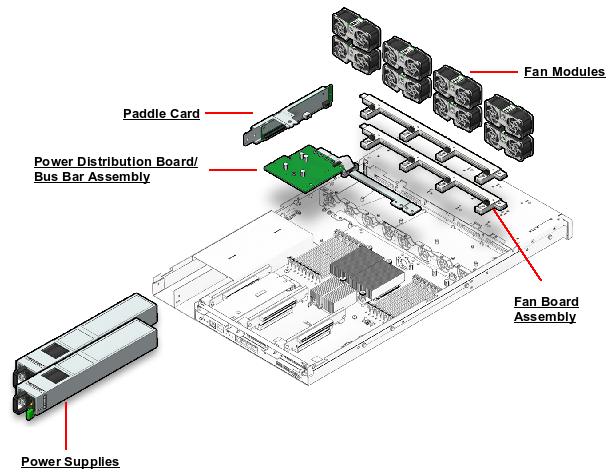 Fan Modules

Paddle Card

Power Distribution Board/
Bus Bar Assembly

Fan Board
Assembly

Power Supplies