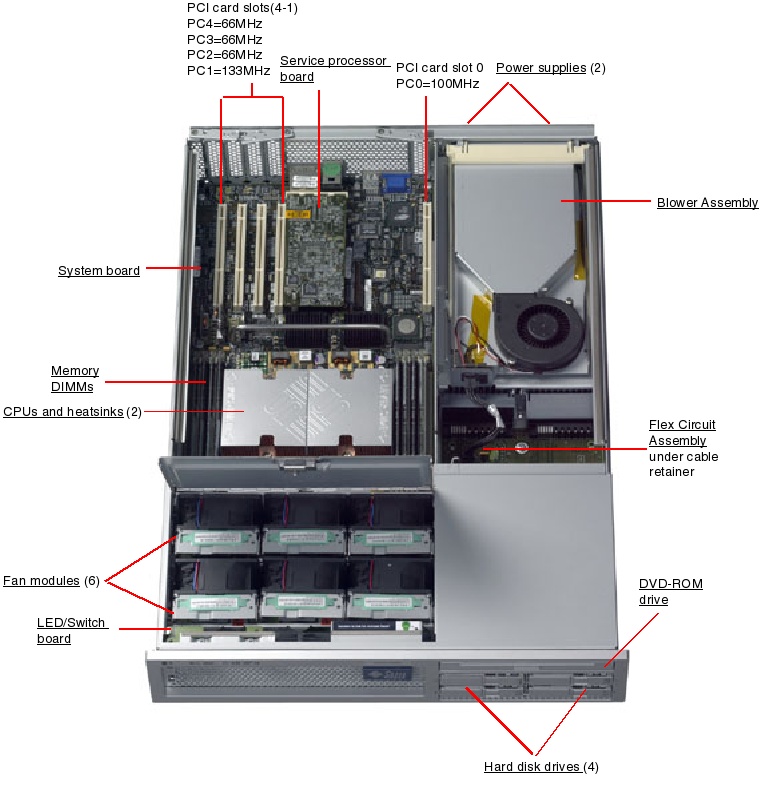 PCI card slots(4-1)
PC4=66MHz
PC3=66MHz
PC2=66MHz
PC1=133MHz

Service processor board

PCI card slot 0
PC0=100MHz

Power supplies (2)

Blower Assembly

System board

Memory DIMMs

CPUs and heatsinks (2)

Flex Circuit Assembly under cable retainer

Fan modules (6)

LED/Switch board

DVD-ROM drive

Hard disk drives (4)