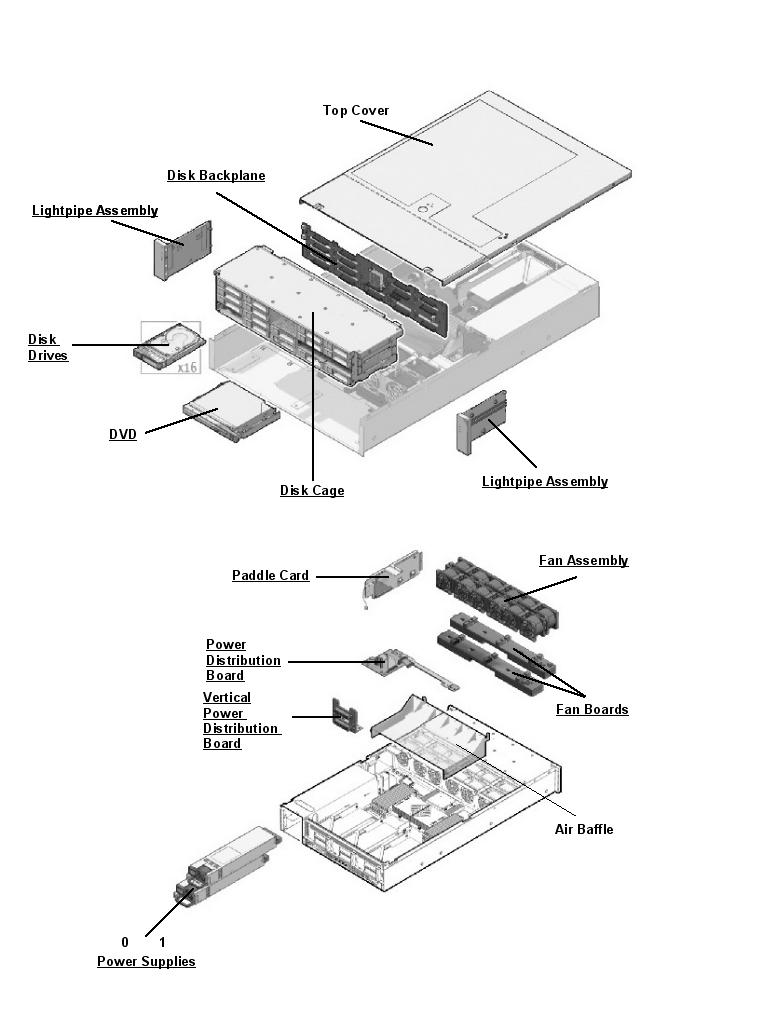 Top Cover

Disk Backplane

Lightpipe Assembly

Disk Drives

x16

DVD

Disk Cage

Lightpipe Assembly

Paddle Card

Fan Assembly

Power Distribution Board

Vertical Power Distribution Board

Fan Boards

Air Baffle

0 1
Power Supplies