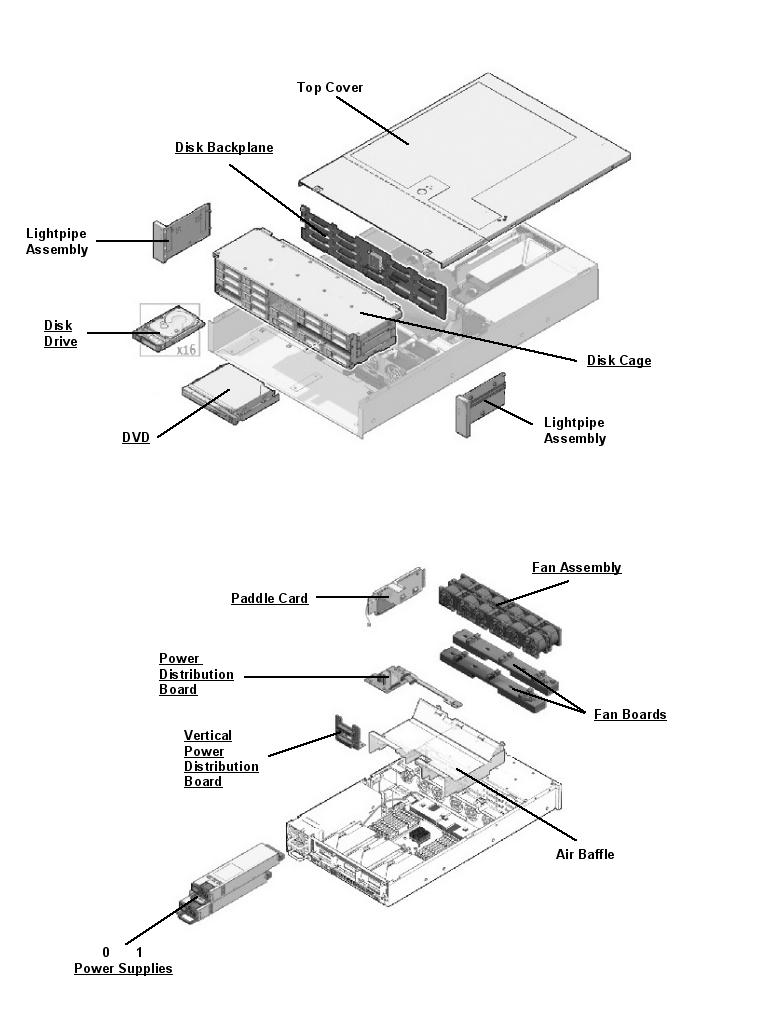 Top Cover

Disk Backplane

Lightpipe Assembly

Disk Drive

x16

Disk Cage

DVD

Lightpipe Assembly

Fan Assembly

Paddle Card

Power Distribution Board

Fan Boards

Vertical Power Distribution Board

Air Baffle

0 1
Power Supplies